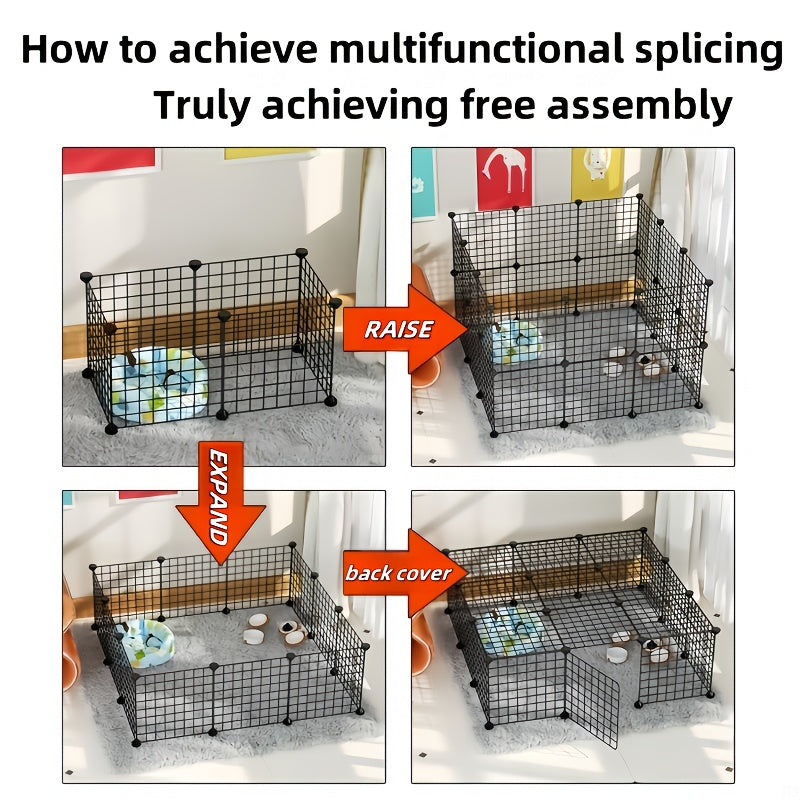 How to achieve multifunctional splicing
Truly achieving free assembly

RAISE

EXPAND

back cover